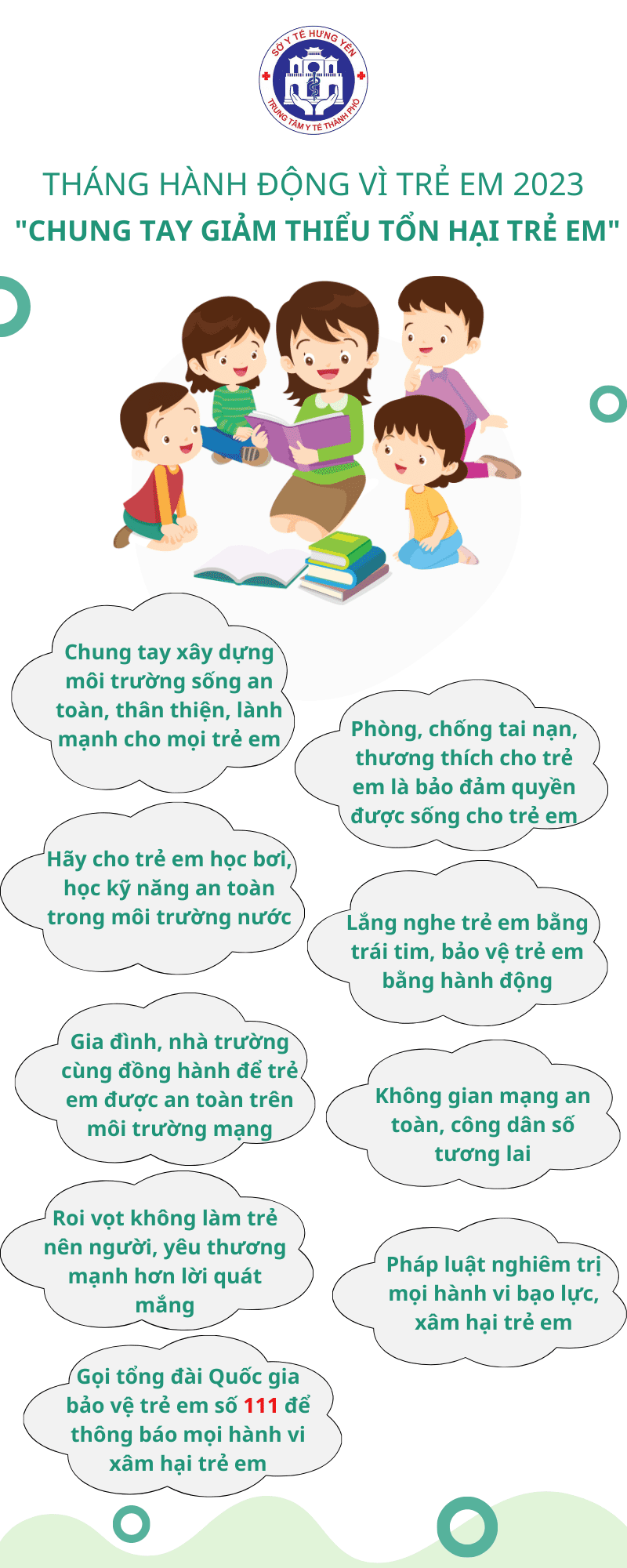 SỞ Y TẾ HƯNG YÊN
TRUNG TÂM Y TẾ THÀNH PHỐ

THÁNG HÀNH ĐỘNG VÌ TRẺ EM 2023
"CHUNG TAY GIẢM THIỂU TỔN HẠI TRẺ EM"

Chung tay xây dựng môi trường sống an toàn, thân thiện, lành mạnh cho mọi trẻ em

Phòng, chống tai nạn, thương thích cho trẻ em là bảo đảm quyền được sống cho trẻ em

Hãy cho trẻ em học bơi, học kỹ năng an toàn trong môi trường nước

Lắng nghe trẻ em bằng trái tim, bảo vệ trẻ em bằng hành động

Gia đình, nhà trường cùng đồng hành để trẻ em được an toàn trên môi trường mạng

Không gian mạng an toàn, công dân số tương lai

Roi vọt không làm trẻ nên người, yêu thương mạnh hơn lời quát mắng

Pháp luật nghiêm trị mọi hành vi bạo lực, xâm hại trẻ em

Gọi tổng đài Quốc gia bảo vệ trẻ em số 111 để thông báo mọi hành vi xâm hại trẻ em